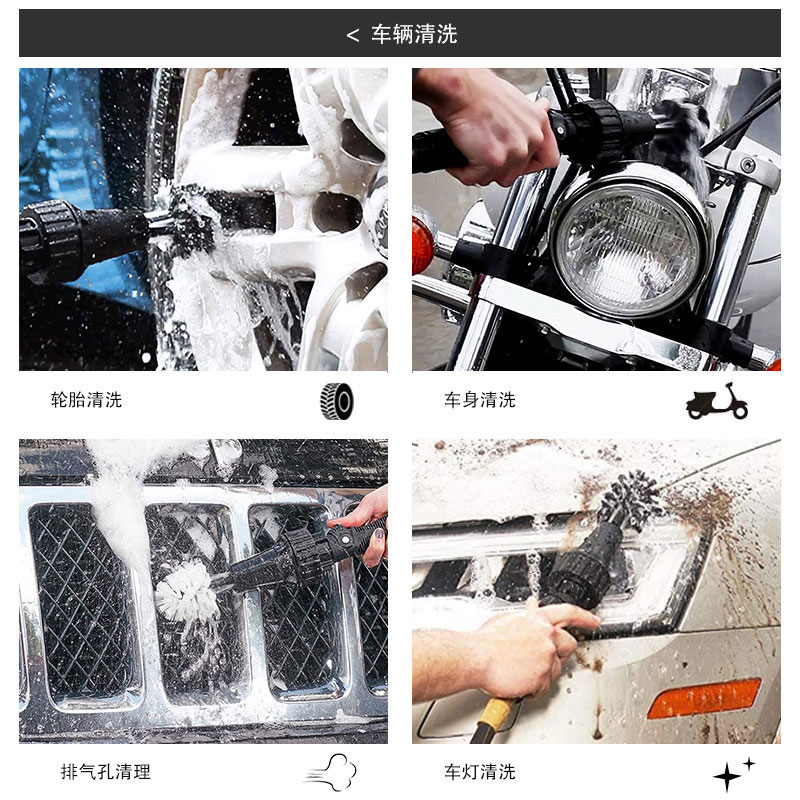 < 车辆清洗

轮胎清洗

车身清洗

排气孔清理

车灯清洗